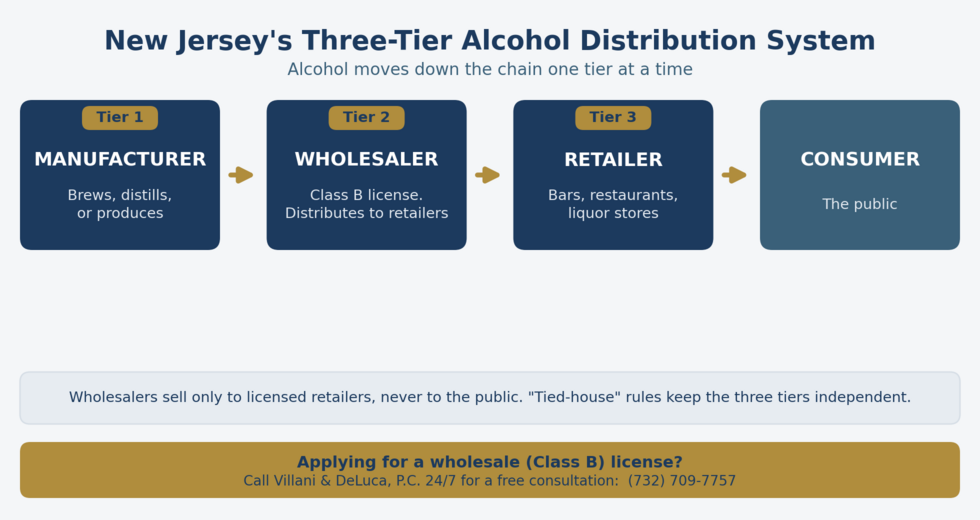 New Jersey's Three-Tier Alcohol Distribution System

Alcohol moves down the chain one tier at a time

Tier 1
MANUFACTURER
Brews, distills, or produces

Tier 2
WHOLESALER
Class B license. Distributes to retailers

Tier 3
RETAILER
Bars, restaurants, liquor stores

CONSUMER
The public

Wholesalers sell only to licensed retailers, never to the public. "Tied-house" rules keep the three tiers independent.

Applying for a wholesale (Class B) license?
Call Villani & DeLuca, P.C. 24/7 for a free consultation: (732) 709-7757