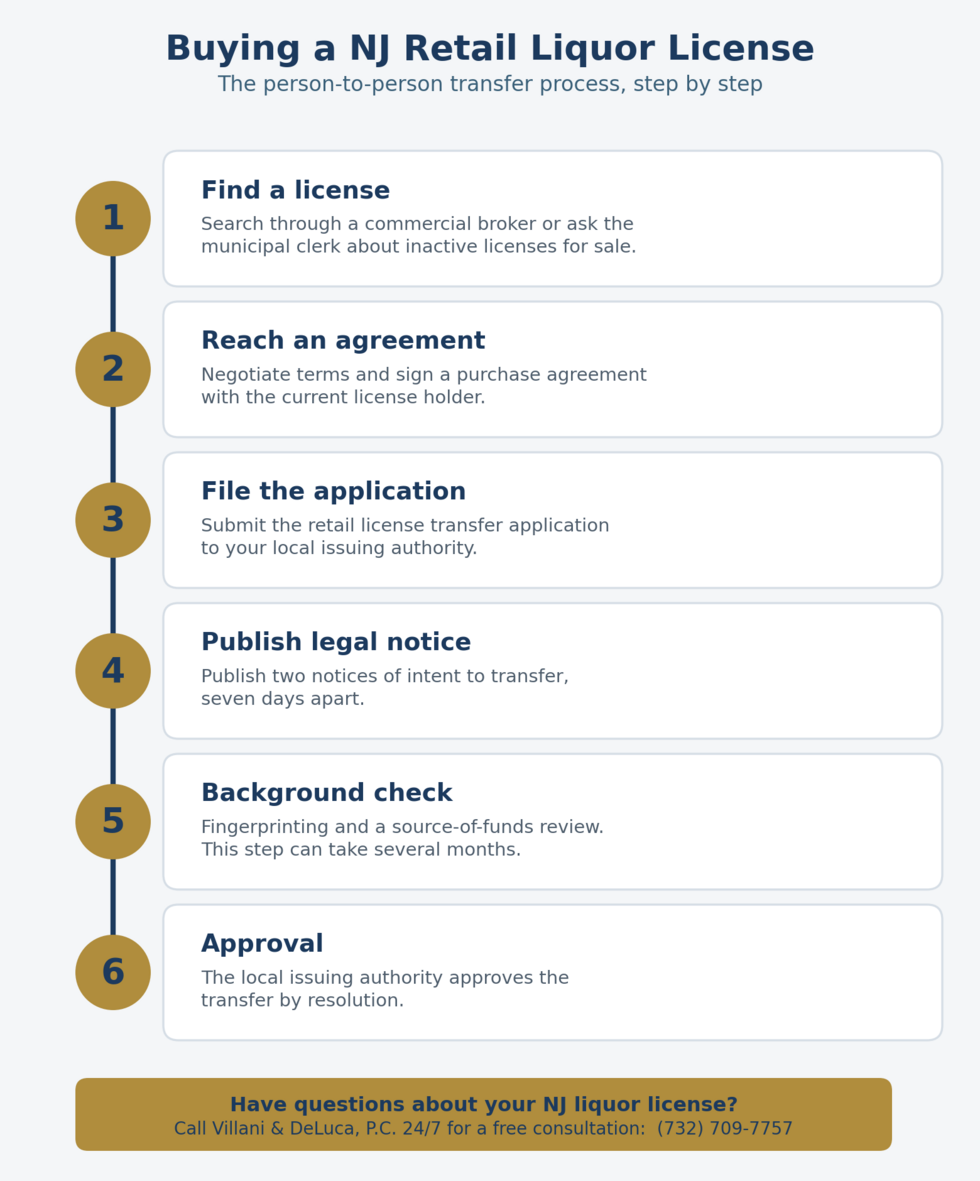 Buying a NJ Retail Liquor License
The person-to-person transfer process, step by step

1
Find a license
Search through a commercial broker or ask the municipal clerk about inactive licenses for sale.

2
Reach an agreement
Negotiate terms and sign a purchase agreement with the current license holder.

3
File the application
Submit the retail license transfer application to your local issuing authority.

4
Publish legal notice
Publish two notices of intent to transfer, seven days apart.

5
Background check
Fingerprinting and a source-of-funds review. This step can take several months.

6
Approval
The local issuing authority approves the transfer by resolution.

Have questions about your NJ liquor license?
Call Villani & DeLuca, P.C. 24/7 for a free consultation: (732) 709-7757