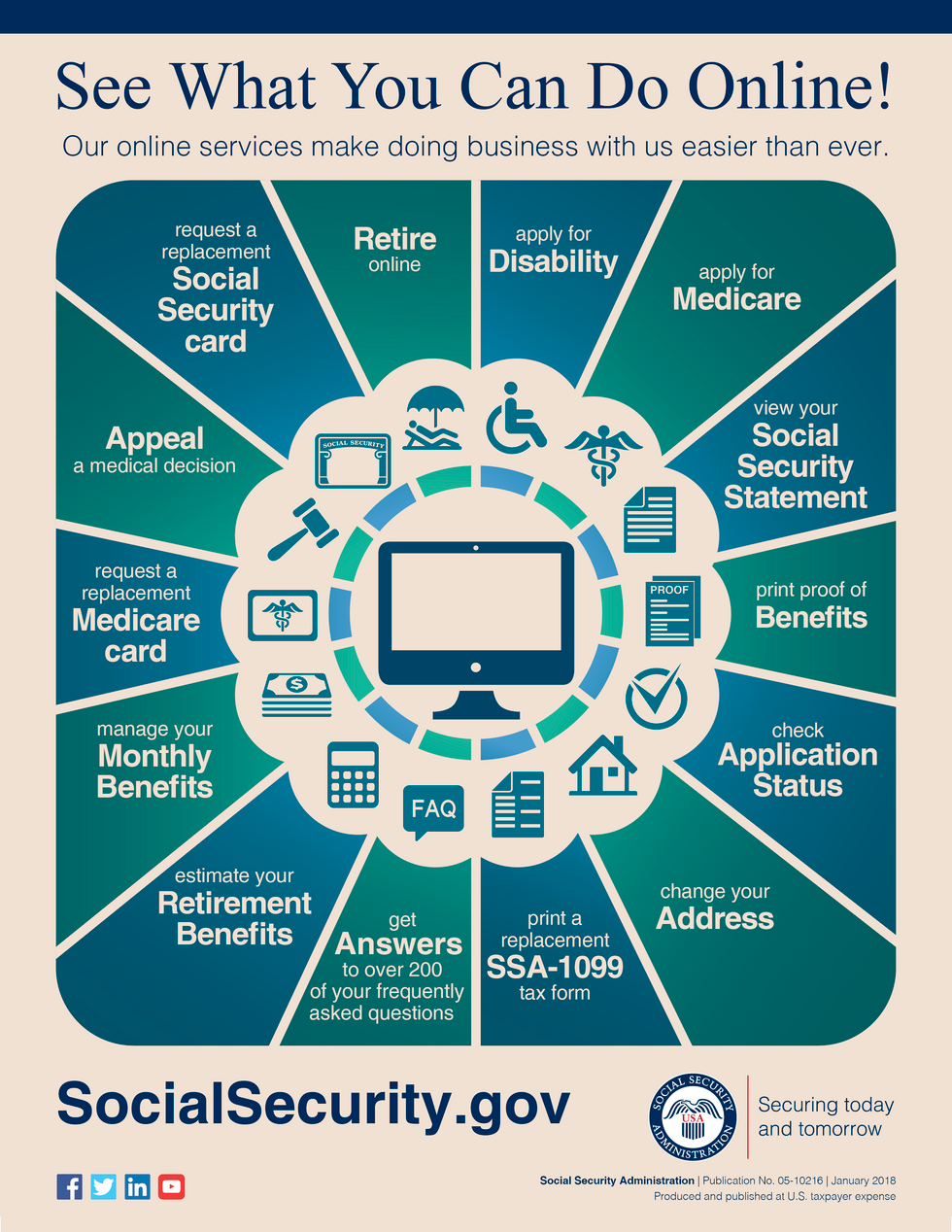 See What You Can Do Online!

Our online services make doing business with us easier than ever.

request a replacement Social Security card

Retire online

apply for Disability

apply for Medicare

view your Social Security Statement

print proof of Benefits

check Application Status

change your Address

print a replacement SSA-1099 tax form

get Answers to over 200 of your frequently asked questions

estimate your Retirement Benefits

manage your Monthly Benefits

request a replacement Medicare card

Appeal a medical decision

SOCIAL SECURITY

PROOF

FAQ

SocialSecurity.gov

SOCIAL SECURITY ADMINISTRATION USA

Securing today and tomorrow

Social Security Administration | Publication No. 05-10216 | January 2018
Produced and published at U.S. taxpayer expense