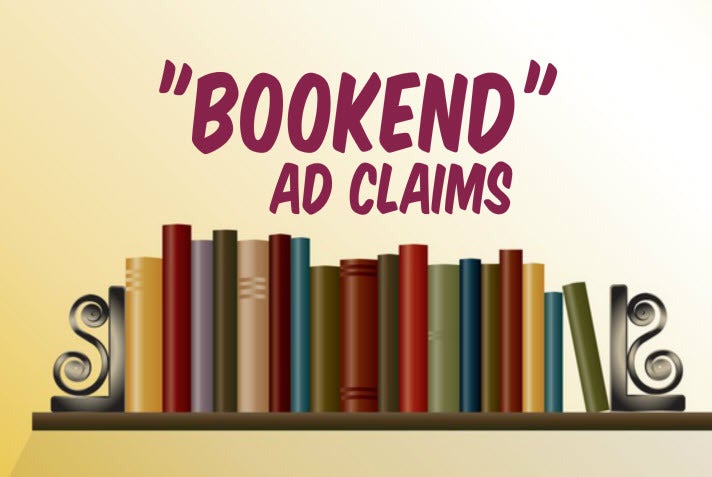 "BOOKEND"
AD CLAIMS