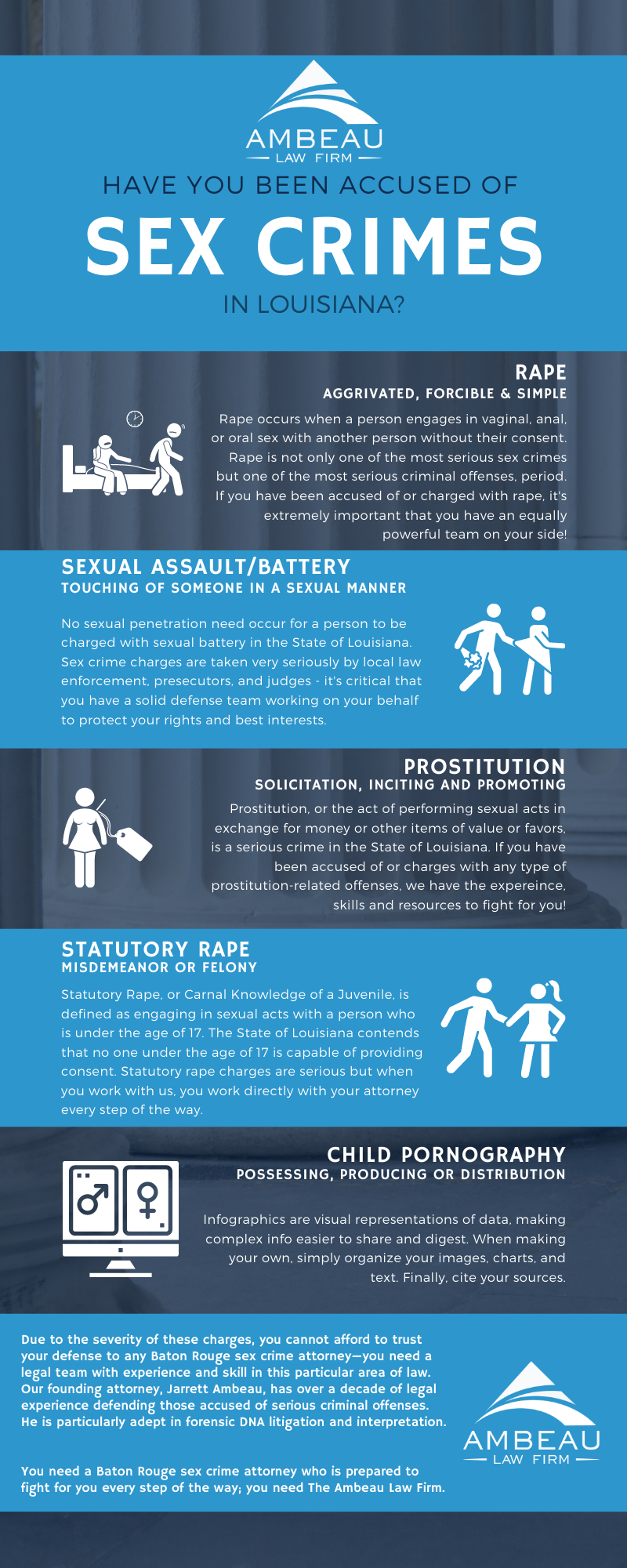 AMBEAU
LAW FIRM

HAVE YOU BEEN ACCUSED OF
SEX CRIMES
IN LOUISIANA?

RAPE
AGGRIVATED, FORCIBLE & SIMPLE

Rape occurs when a person engages in vaginal, anal, or oral sex with another person without their consent. Rape is not only one of the most serious sex crimes but one of the most serious criminal offenses, period. If you have been accused of or charged with rape, it's extremely important that you have an equally powerful team on your side!

SEXUAL ASSAULT/BATTERY
TOUCHING OF SOMEONE IN A SEXUAL MANNER

No sexual penetration need occur for a person to be charged with sexual battery in the State of Louisiana. Sex crime charges are taken very seriously by local law enforcement, presecutors, and judges - it's critical that you have a solid defense team working on your behalf to protect your rights and best interests.

PROSTITUTION
SOLICITATION, INCITING AND PROMOTING

Prostitution, or the act of performing sexual acts in exchange for money or other items of value or favors, is a serious crime in the State of Louisiana. If you have been accused of or charges with any type of prostitution-related offenses, we have the expereince, skills and resources to fight for you!

STATUTORY RAPE
MISDEMEANOR OR FELONY

Statutory Rape, or Carnal Knowledge of a Juvenile, is defined as engaging in sexual acts with a person who is under the age of 17. The State of Louisiana contends that no one under the age of 17 is capable of providing consent. Statutory rape charges are serious but when you work with us, you work directly with your attorney every step of the way.

CHILD PORNOGRAPHY
POSSESSING, PRODUCING OR DISTRIBUTION

Infographics are visual representations of data, making complex info easier to share and digest. When making your own, simply organize your images, charts, and text. Finally, cite your sources.

Due to the severity of these charges, you cannot afford to trust your defense to any Baton Rouge sex crime attorney—you need a legal team with experience and skill in this particular area of law. Our founding attorney, Jarrett Ambeau, has over a decade of legal experience defending those accused of serious criminal offenses. He is particularly adept in forensic DNA litigation and interpretation.

You need a Baton Rouge sex crime attorney who is prepared to fight for you every step of the way; you need The Ambeau Law Firm.

AMBEAU
LAW FIRM